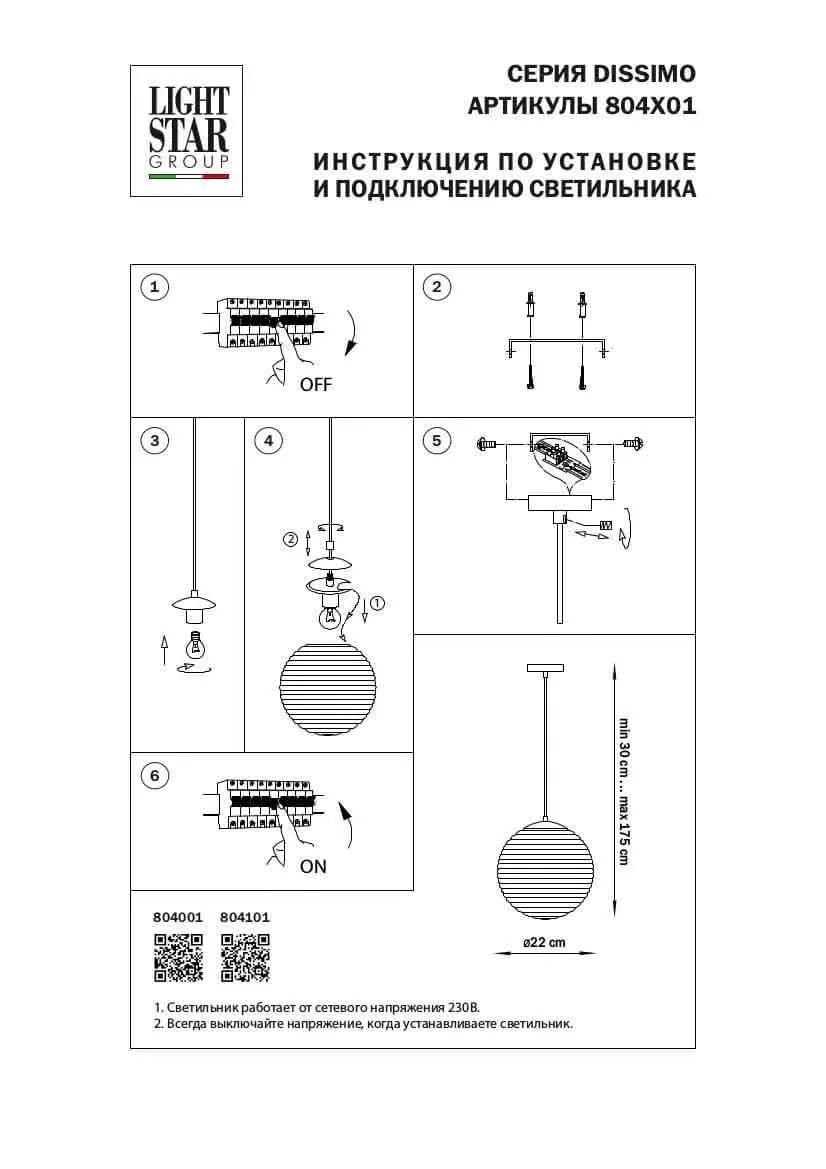 LIGHT STAR GROUP

СЕРИЯ DISSIMO
АРТИКУЛЫ 804X01

ИНСТРУКЦИЯ ПО УСТАНОВКЕ
И ПОДКЛЮЧЕНИЮ СВЕТИЛЬНИКА

1

OFF

2

3

4

2

1

5

6

ON

min 30 cm ... max 175 cm

ø22 cm

804001 804101

1. Светильник работает от сетевого напряжения 230В.
2. Всегда выключайте напряжение, когда устанавливаете светильник.