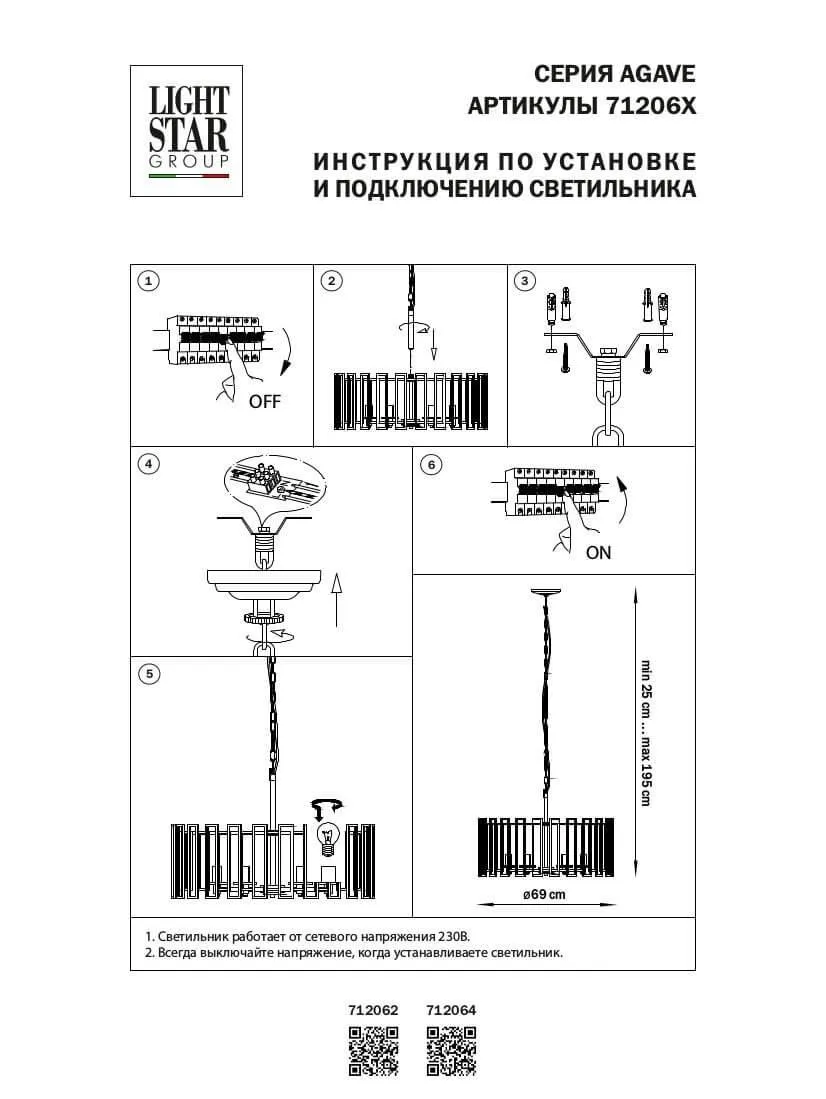 LIGHT STAR GROUP

СЕРИЯ AGAVE
АРТИКУЛЫ 71206X

ИНСТРУКЦИЯ ПО УСТАНОВКЕ
И ПОДКЛЮЧЕНИЮ СВЕТИЛЬНИКА

1

OFF

2

3

4

6

ON

5

min 25 cm ... max 195 cm

ø69 cm

1. Светильник работает от сетевого напряжения 230В.
2. Всегда выключайте напряжение, когда устанавливаете светильник.

712062 712064